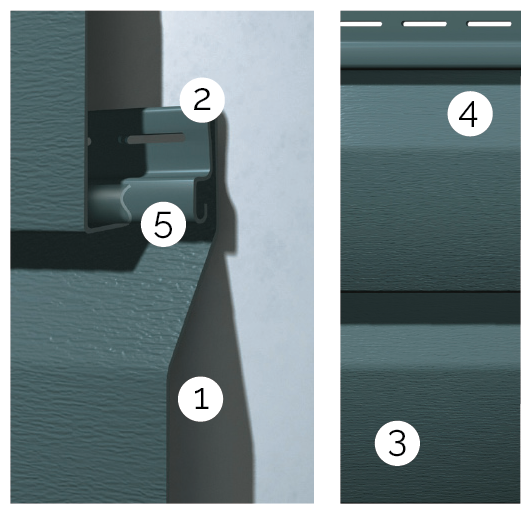 2
5
1
4
3